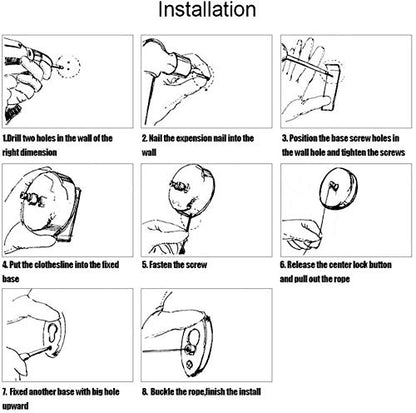 Installation

1.Drill two holes in the wall of the right dimension

2. Nail the expension nail into the wall

3. Position the base screw holes in the wall hole and tighten the screws

4. Put the clothesline into the fixed base

5. Fasten the screw

6. Release the center lock button and pull out the rope

7. Fixed another base with big hole upward

8. Buckle the rope,finish the install