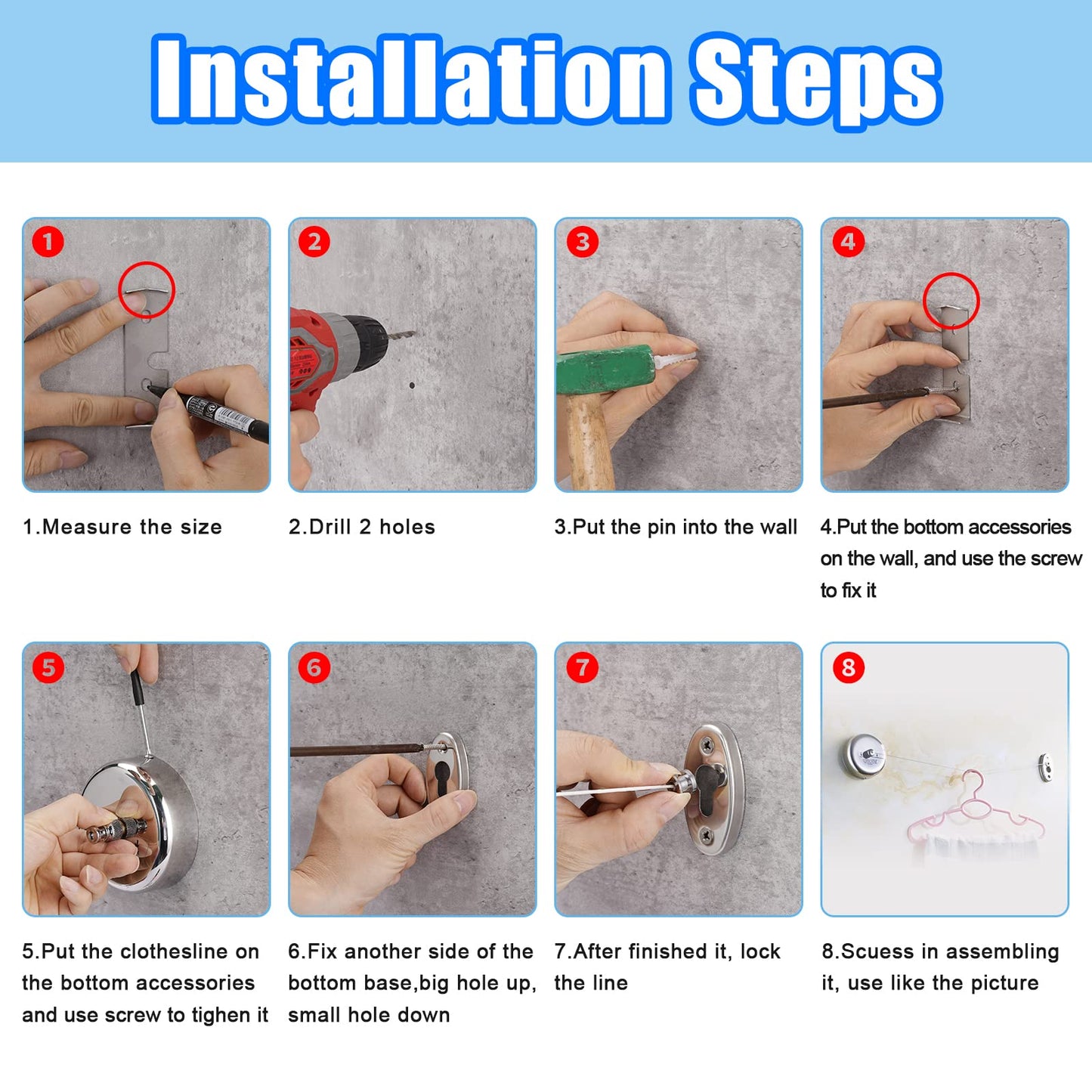 Installation Steps

1

2

3

4

1.Measure the size

2.Drill 2 holes

3.Put the pin into the wall

4.Put the bottom accessories on the wall, and use the screw to fix it

5

6

7

8

5.Put the clothesline on the bottom accessories and use screw to tighen it

6.Fix another side of the bottom base,big hole up, small hole down

7.After finished it, lock the line

8.Scuess in assembling it, use like the picture